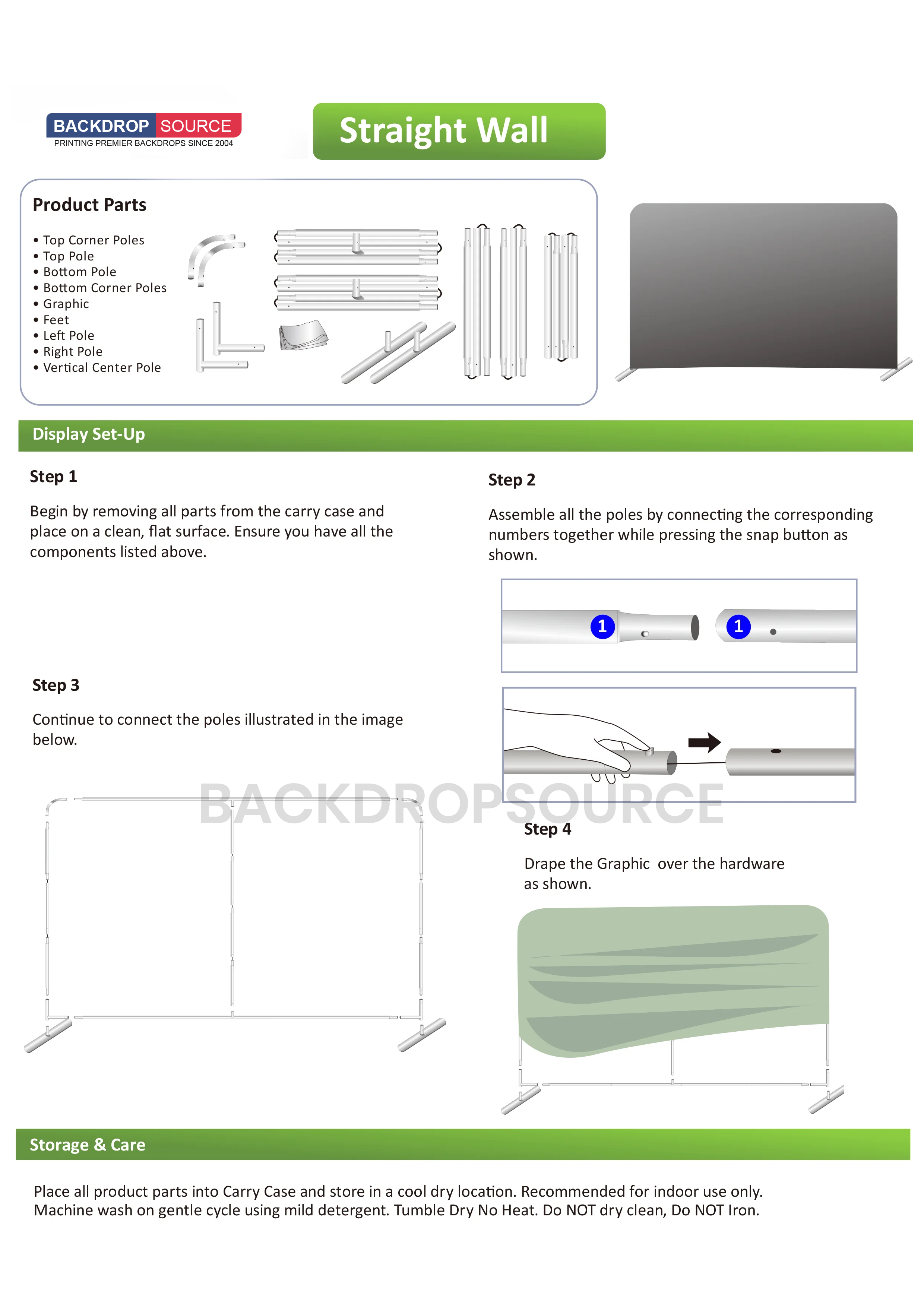 BACKDROP SOURCE
PRINTING PREMIER BACKDROPS SINCE 2004

Straight Wall

Product Parts

• Top Corner Poles
• Top Pole
• Bottom Pole
• Bottom Corner Poles
• Graphic
• Feet
• Left Pole
• Right Pole
• Vertical Center Pole

Display Set-Up

Step 1

Begin by removing all parts from the carry case and place on a clean, flat surface. Ensure you have all the components listed above.

Step 2

Assemble all the poles by connecting the corresponding numbers together while pressing the snap button as shown.

1 1

Step 3

Continue to connect the poles illustrated in the image below.

BACKDROPSOURCE

Step 4

Drape the Graphic over the hardware as shown.

Storage & Care

Place all product parts into Carry Case and store in a cool dry location. Recommended for indoor use only. Machine wash on gentle cycle using mild detergent. Tumble Dry No Heat. Do NOT dry clean, Do NOT Iron.