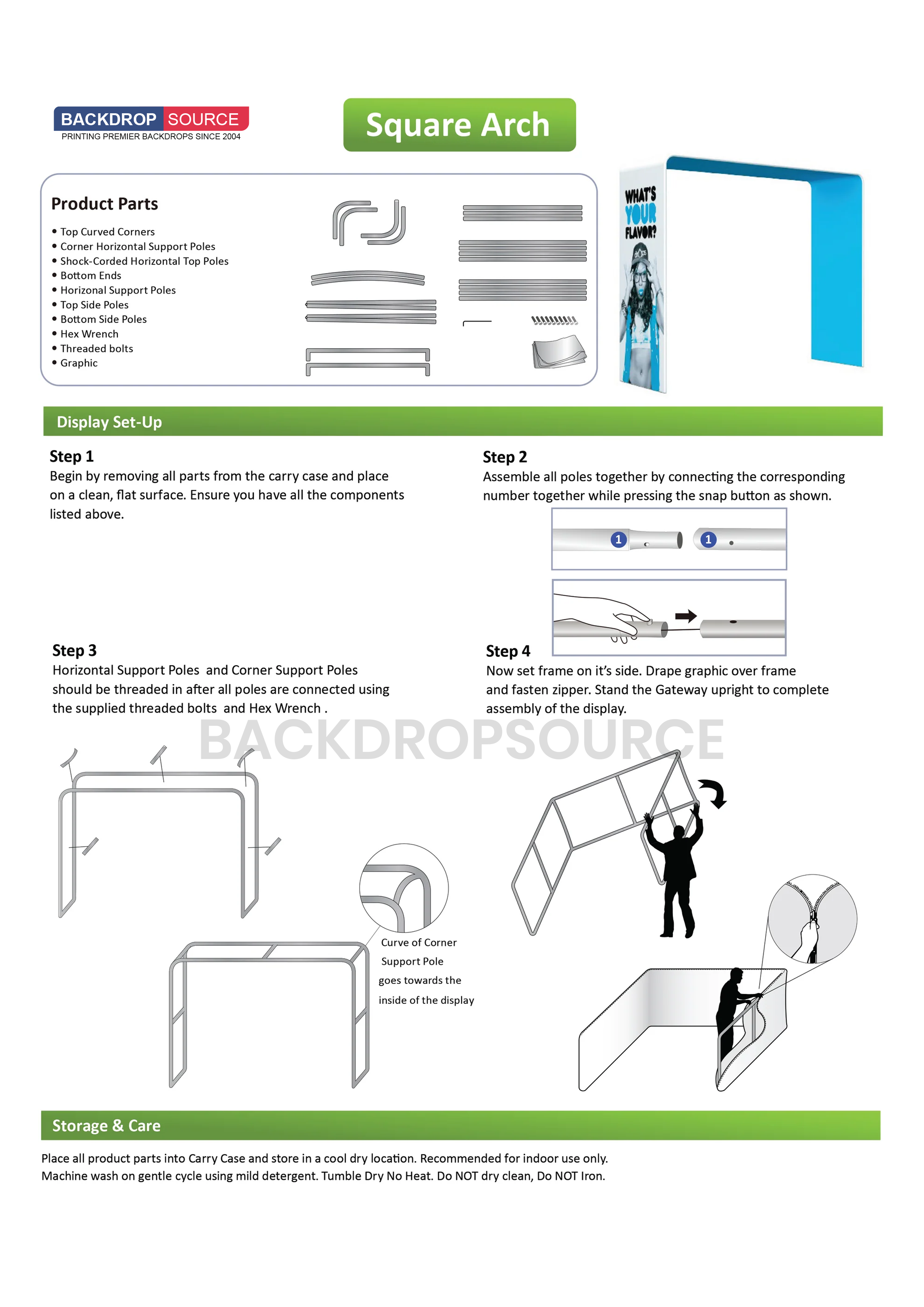 BACKDROP SOURCE
PRINTING PREMIER BACKDROPS SINCE 2004

Square Arch

Product Parts

• Top Curved Corners
• Corner Horizontal Support Poles
• Shock-Corded Horizontal Top Poles
• Bottom Ends
• Horizonal Support Poles
• Top Side Poles
• Bottom Side Poles
• Hex Wrench
• Threaded bolts
• Graphic

WHAT'S YOUR FLAVOR?

Display Set-Up

Step 1
Begin by removing all parts from the carry case and place on a clean, flat surface. Ensure you have all the components listed above.

Step 2
Assemble all poles together by connecting the corresponding number together while pressing the snap button as shown.

1 1

Step 3
Horizontal Support Poles and Corner Support Poles should be threaded in after all poles are connected using the supplied threaded bolts and Hex Wrench .

Step 4
Now set frame on it's side. Drape graphic over frame and fasten zipper. Stand the Gateway upright to complete assembly of the display.

BACKDROPSOURCE

Curve of Corner Support Pole goes towards the inside of the display

Storage & Care

Place all product parts into Carry Case and store in a cool dry location. Recommended for indoor use only.
Machine wash on gentle cycle using mild detergent. Tumble Dry No Heat. Do NOT dry clean, Do NOT Iron.