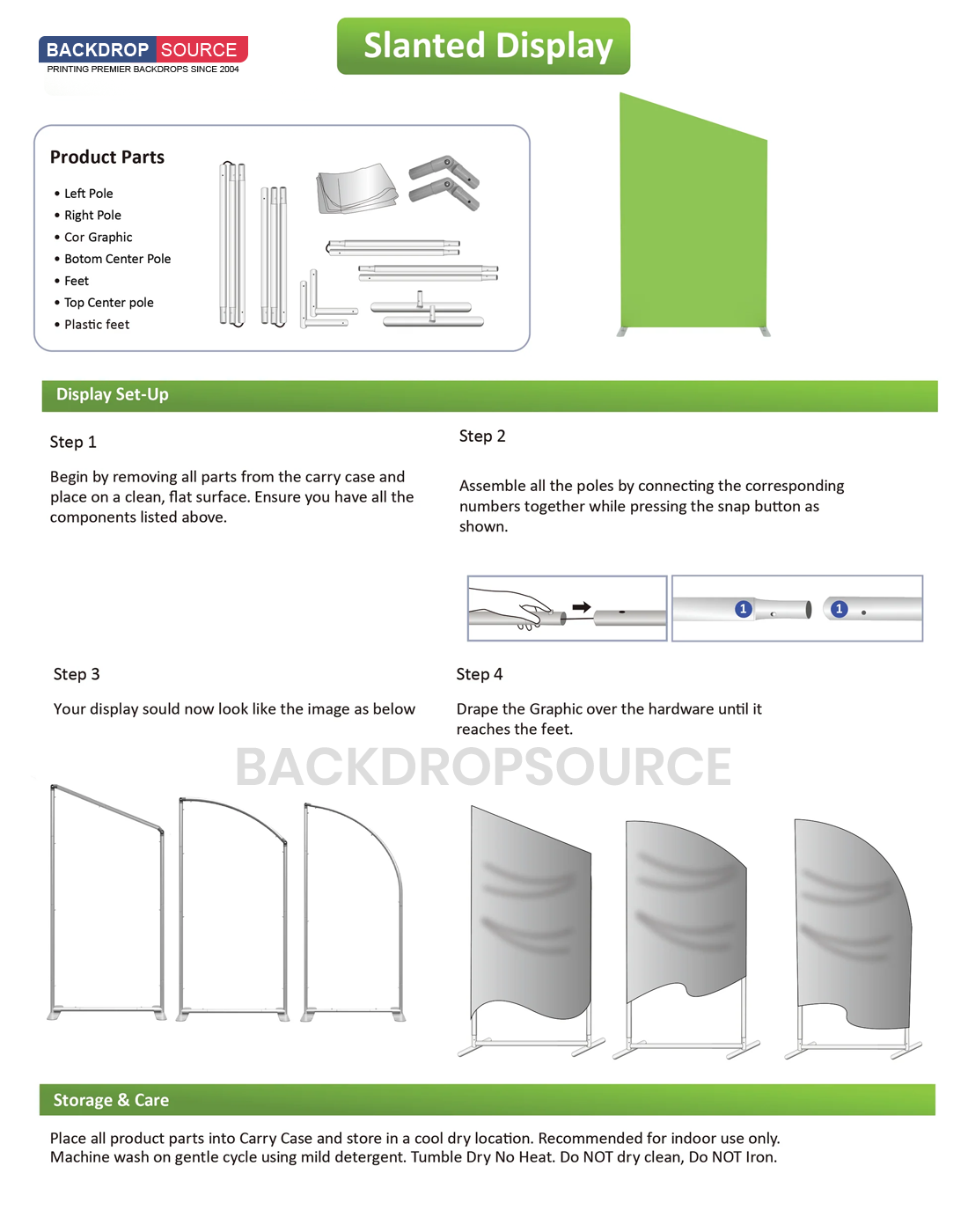 BACKDROP SOURCE
PRINTING PREMIER BACKDROPS SINCE 2004

Slanted Display

Product Parts

• Left Pole
• Right Pole
• Cor Graphic
• Botom Center Pole
• Feet
• Top Center pole
• Plastic feet

Display Set-Up

Step 1

Begin by removing all parts from the carry case and place on a clean, flat surface. Ensure you have all the components listed above.

Step 2

Assemble all the poles by connecting the corresponding numbers together while pressing the snap button as shown.

1 1

Step 3

Your display sould now look like the image as below

Step 4

Drape the Graphic over the hardware until it reaches the feet.

BACKDROPSOURCE

Storage & Care

Place all product parts into Carry Case and store in a cool dry location. Recommended for indoor use only. Machine wash on gentle cycle using mild detergent. Tumble Dry No Heat. Do NOT dry clean, Do NOT Iron.